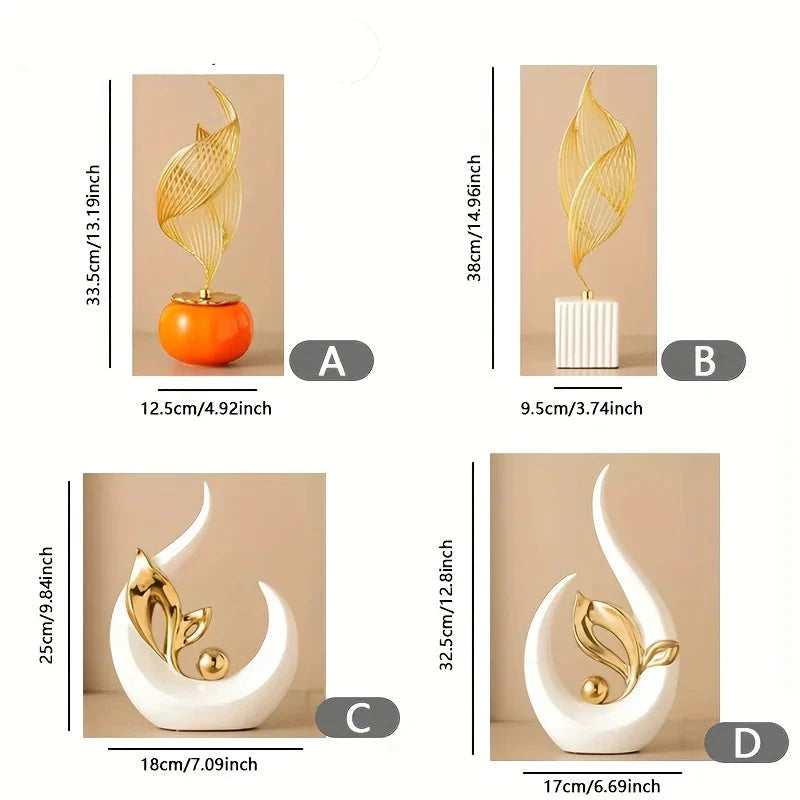 33.5cm/13.19inch

A

12.5cm/4.92inch

38cm/14.96inch

B

9.5cm/3.74inch

25cm/9.84inch

C

18cm/7.09inch

32.5cm/12.8inch

D

17cm/6.69inch